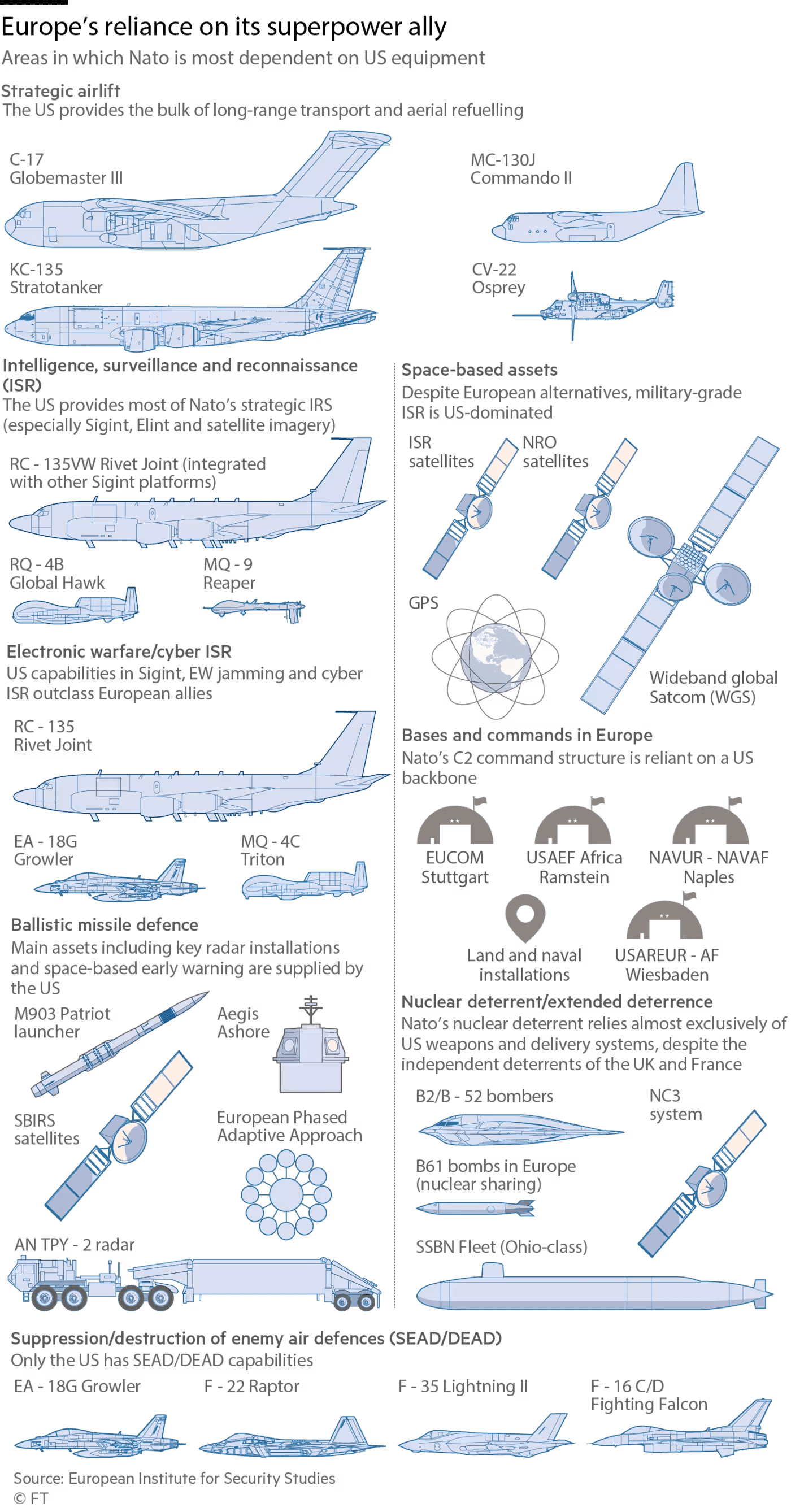 Europe's reliance on its superpower ally

Areas in which Nato is most dependent on US equipment

Strategic airlift

The US provides the bulk of long-range transport and aerial refuelling

C-17
Globemaster III

MC-130J
Commando II

KC-135
Stratotanker

CV-22
Osprey

Intelligence, surveillance and reconnaissance (ISR)

The US provides most of Nato's strategic IRS (especially Sigint, Elint and satellite imagery)

RC - 135VW Rivet Joint (integrated with other Sigint platforms)

RQ - 4B
Global Hawk

MQ - 9
Reaper

Electronic warfare/cyber ISR

US capabilities in Sigint, EW jamming and cyber ISR outclass European allies

RC - 135
Rivet Joint

EA - 18G
Growler

MQ - 4C
Triton

Ballistic missile defence

Main assets including key radar installations and space-based early warning are supplied by the US

M903 Patriot launcher

Aegis Ashore

SBIRS satellites

European Phased Adaptive Approach

AN TPY - 2 radar

Space-based assets

Despite European alternatives, military-grade ISR is US-dominated

ISR satellites

NRO satellites

GPS

Wideband global Satcom (WGS)

Bases and commands in Europe

Nato's C2 command structure is reliant on a US backbone

EUCOM
Stuttgart

USAEF Africa
Ramstein

NAVUR - NAVAF
Naples

Land and naval installations

USAREUR - AF
Wiesbaden

Nuclear deterrent/extended deterrence

Nato's nuclear deterrent relies almost exclusively of US weapons and delivery systems, despite the independent deterrents of the UK and France

B2/B - 52 bombers

NC3 system

B61 bombs in Europe (nuclear sharing)

SSBN Fleet (Ohio-class)

Suppression/destruction of enemy air defences (SEAD/DEAD)

Only the US has SEAD/DEAD capabilities

EA - 18G Growler

F - 22 Raptor

F - 35 Lightning II

F - 16 C/D
Fighting Falcon

Source: European Institute for Security Studies
© FT